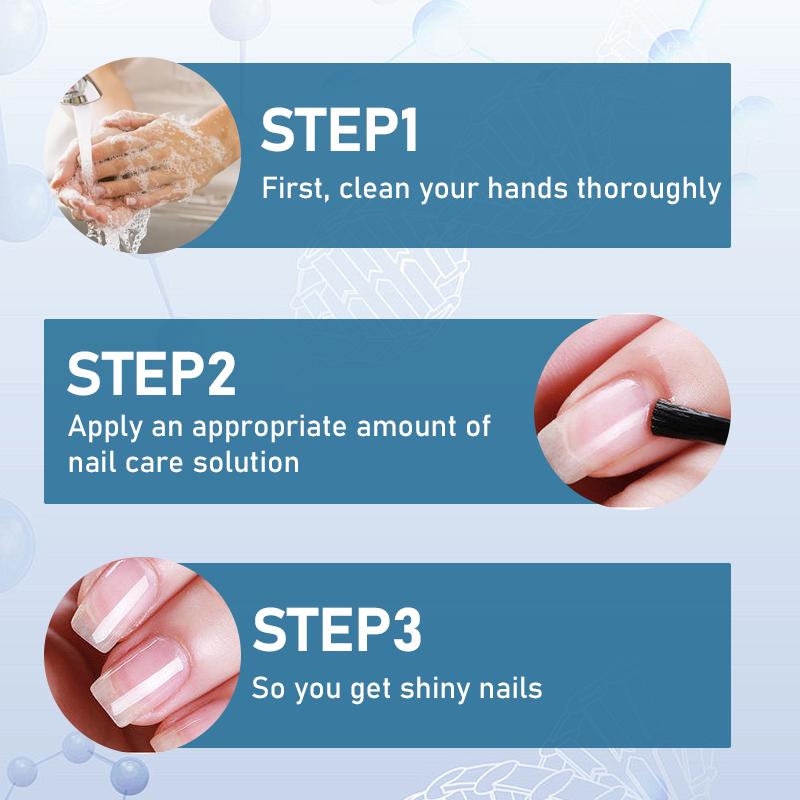 STEP1
First, clean your hands thoroughly

STEP2
Apply an appropriate amount of nail care solution

STEP3
So you get shiny nails